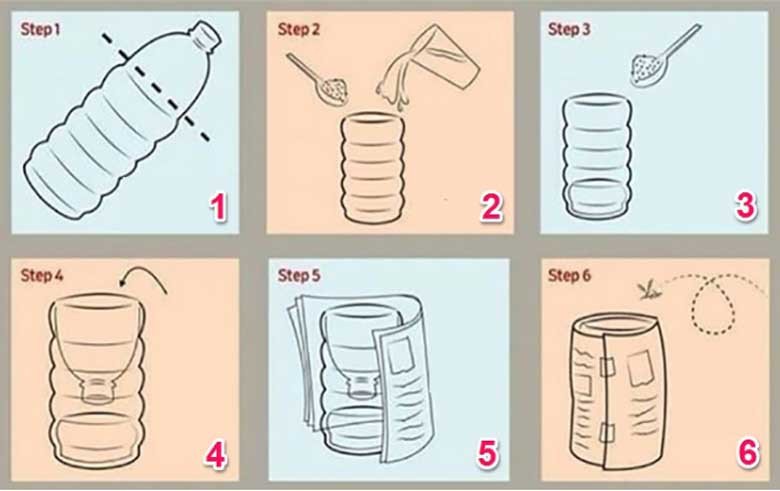 Step 1

1

Step 2

2

Step 3

3

Step 4

4

Step 5

5

Step 6

6